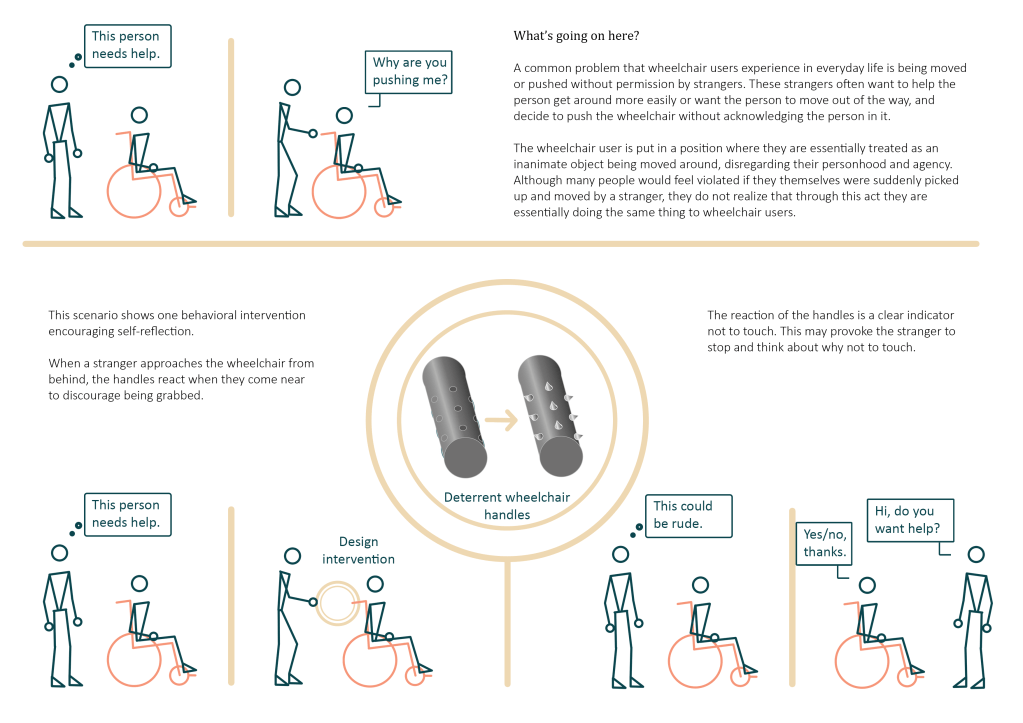 This person needs help.

Why are you pushing me?

What's going on here?

A common problem that wheelchair users experience in everyday life is being moved or pushed without permission by strangers. These strangers often want to help the person get around more easily or want the person to move out of the way, and decide to push the wheelchair without acknowledging the person in it.

The wheelchair user is put in a position where they are essentially treated as an inanimate object being moved around, disregarding their personhood and agency. Although many people would feel violated if they themselves were suddenly picked up and moved by a stranger, they do not realize that through this act they are essentially doing the same thing to wheelchair users.

This scenario shows one behavioral intervention encouraging self-reflection.

When a stranger approaches the wheelchair from behind, the handles react when they come near to discourage being grabbed.

Deterrent wheelchair handles

The reaction of the handles is a clear indicator not to touch. This may provoke the stranger to stop and think about why not to touch.

This person needs help.

Design intervention

This could be rude.

Yes/no, thanks.

Hi, do you want help?